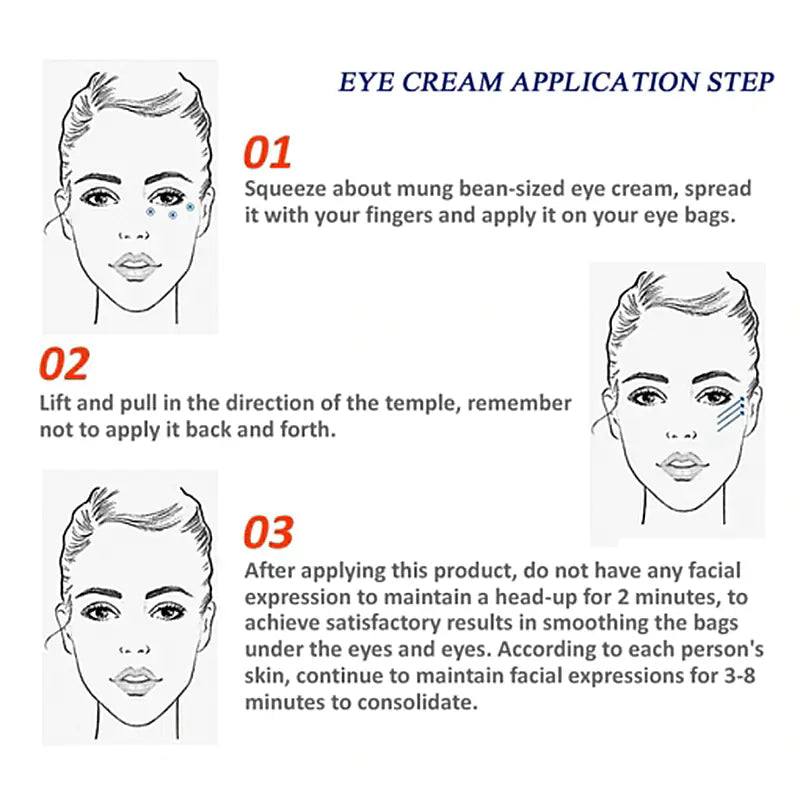 EYE CREAM APPLICATION STEP

01
Squeeze about mung bean-sized eye cream, spread it with your fingers and apply it on your eye bags.

02
Lift and pull in the direction of the temple, remember not to apply it back and forth.

03
After applying this product, do not have any facial expression to maintain a head-up for 2 minutes, to achieve satisfactory results in smoothing the bags under the eyes and eyes. According to each person's skin, continue to maintain facial expressions for 3-8 minutes to consolidate.